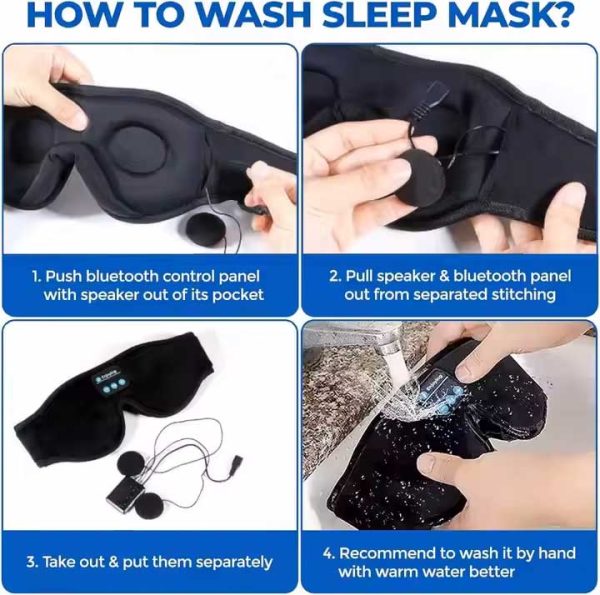 HOW TO WASH SLEEP MASK?

1. Push bluetooth control panel with speaker out of its pocket

2. Pull speaker & bluetooth panel out from separated stitching

3. Take out & put them separately

4. Recommend to wash it by hand with warm water better